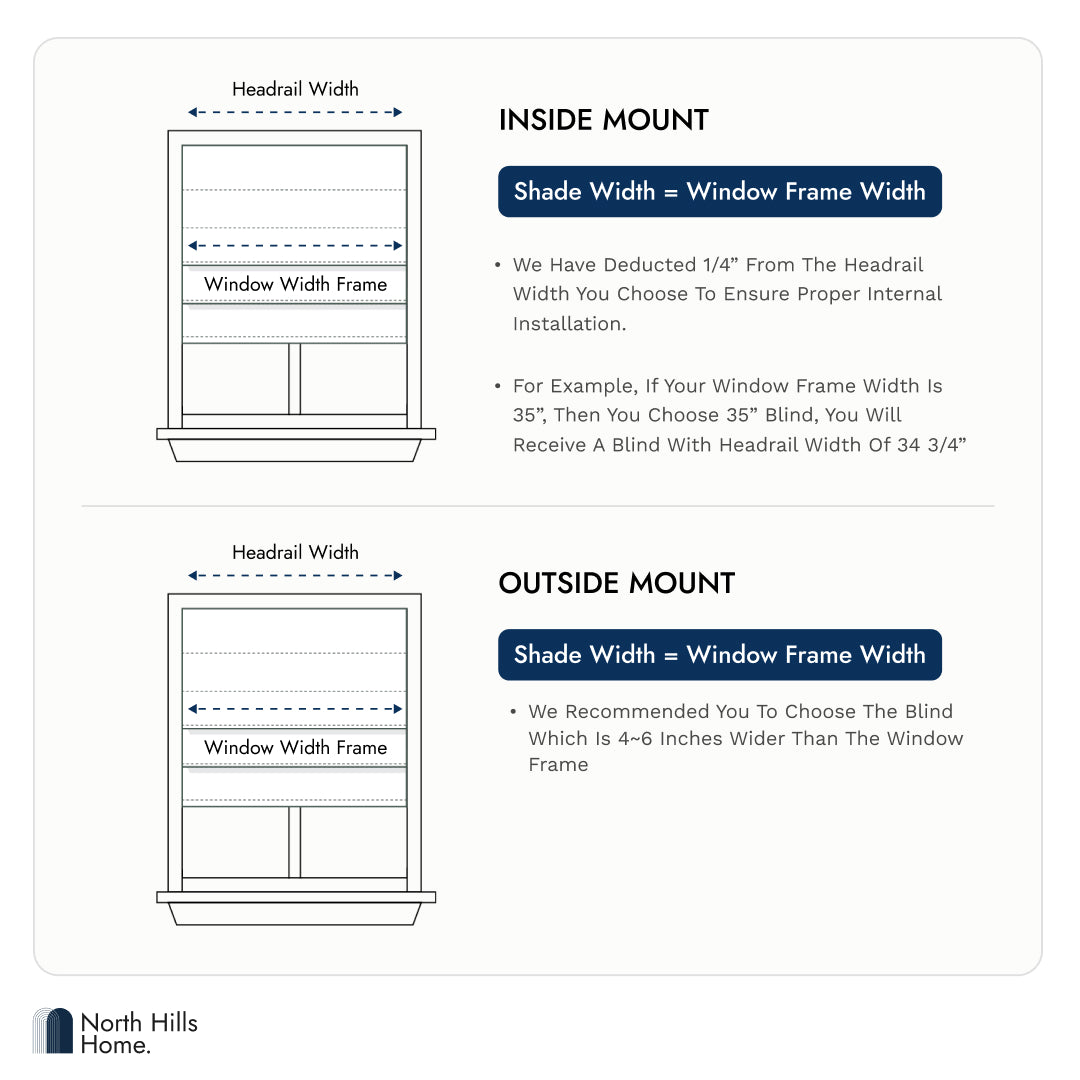 Headrail Width

Window Width Frame

INSIDE MOUNT

Shade Width = Window Frame Width

• We Have Deducted 1/4” From The Headrail Width You Choose To Ensure Proper Internal Installation.

• For Example, If Your Window Frame Width Is 35”, Then You Choose 35” Blind, You Will Receive A Blind With Headrail Width Of 34 3/4”

Headrail Width

Window Width Frame

OUTSIDE MOUNT

Shade Width = Window Frame Width

• We Recommended You To Choose The Blind Which Is 4~6 Inches Wider Than The Window Frame

North Hills Home.