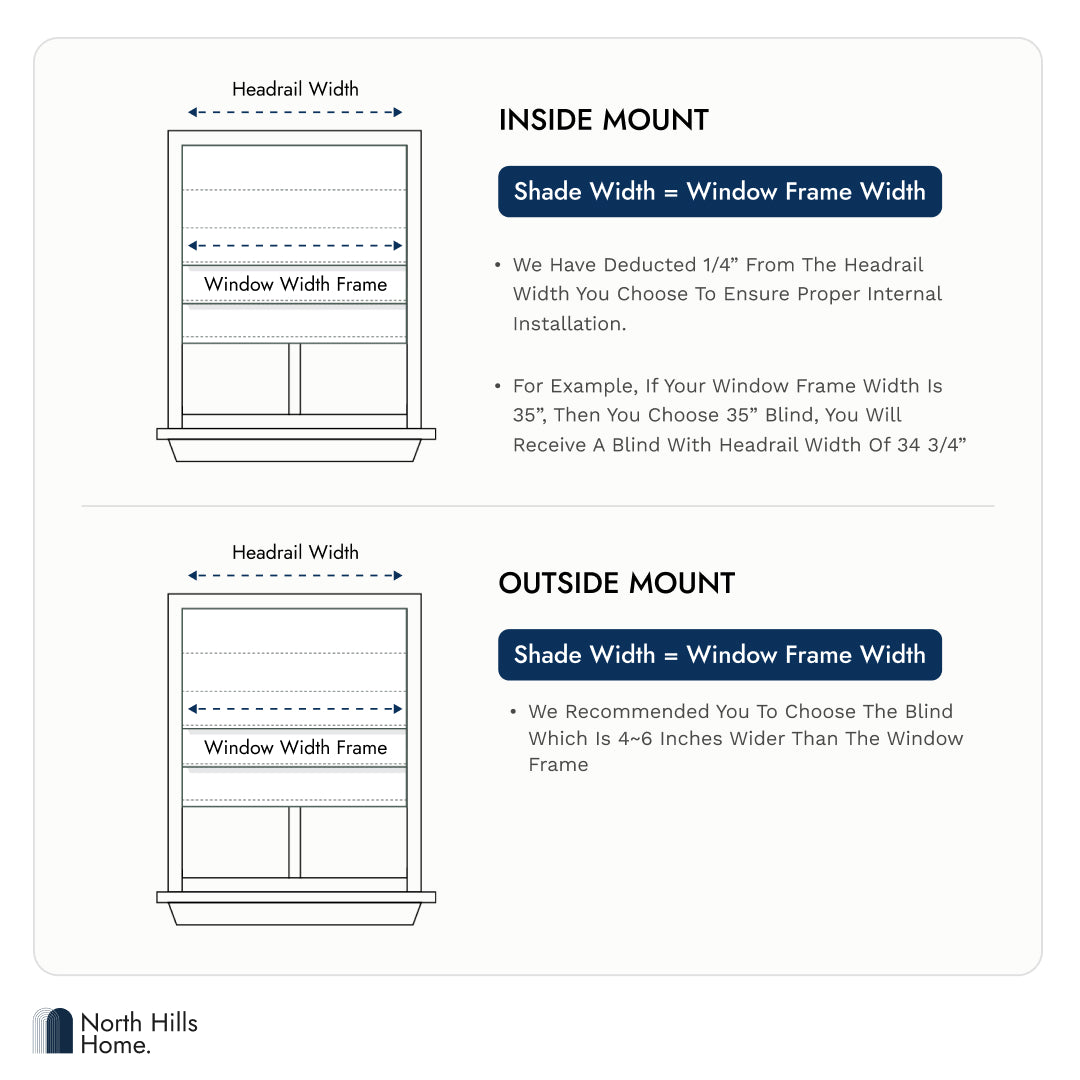 Headrail Width

Window Width Frame

INSIDE MOUNT

Shade Width = Window Frame Width

• We Have Deducted 1/4” From The Headrail Width You Choose To Ensure Proper Internal Installation.

• For Example, If Your Window Frame Width Is 35”, Then You Choose 35” Blind, You Will Receive A Blind With Headrail Width Of 34 3/4”

Headrail Width

Window Width Frame

OUTSIDE MOUNT

Shade Width = Window Frame Width

• We Recommended You To Choose The Blind Which Is 4~6 Inches Wider Than The Window Frame

North Hills Home.